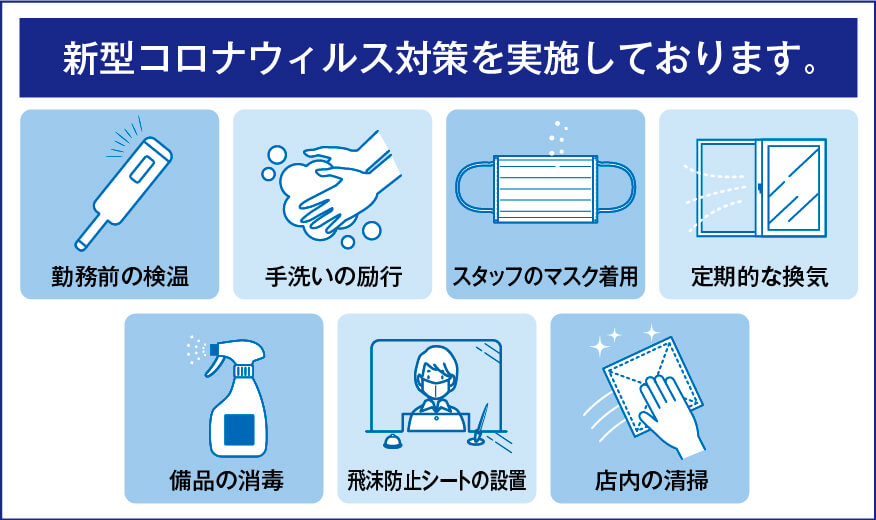 新型コロナウィルス対策を実施しております。

勤務前の検温

手洗いの励行

スタッフのマスク着用

定期的な換気

備品の消毒

飛沫防止シートの設置

店内の清掃